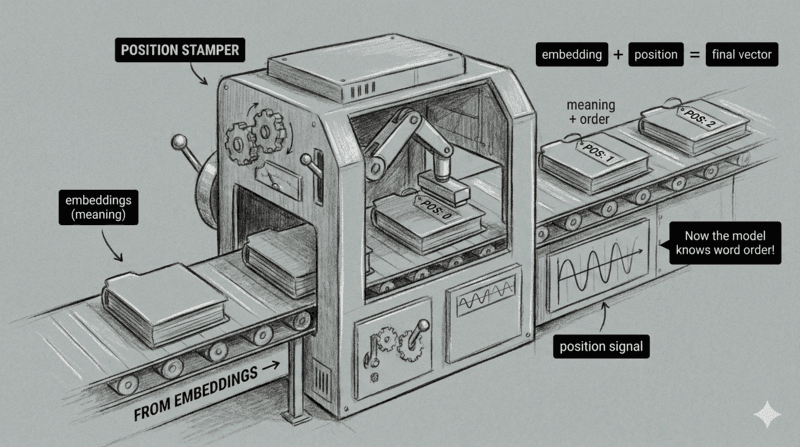 POSITION STAMPER

embedding + position = final vector

meaning + order

POS: 2

POS: 1

POS: 0

embeddings (meaning)

Now the model knows word order!

position signal

FROM EMBEDDINGS →